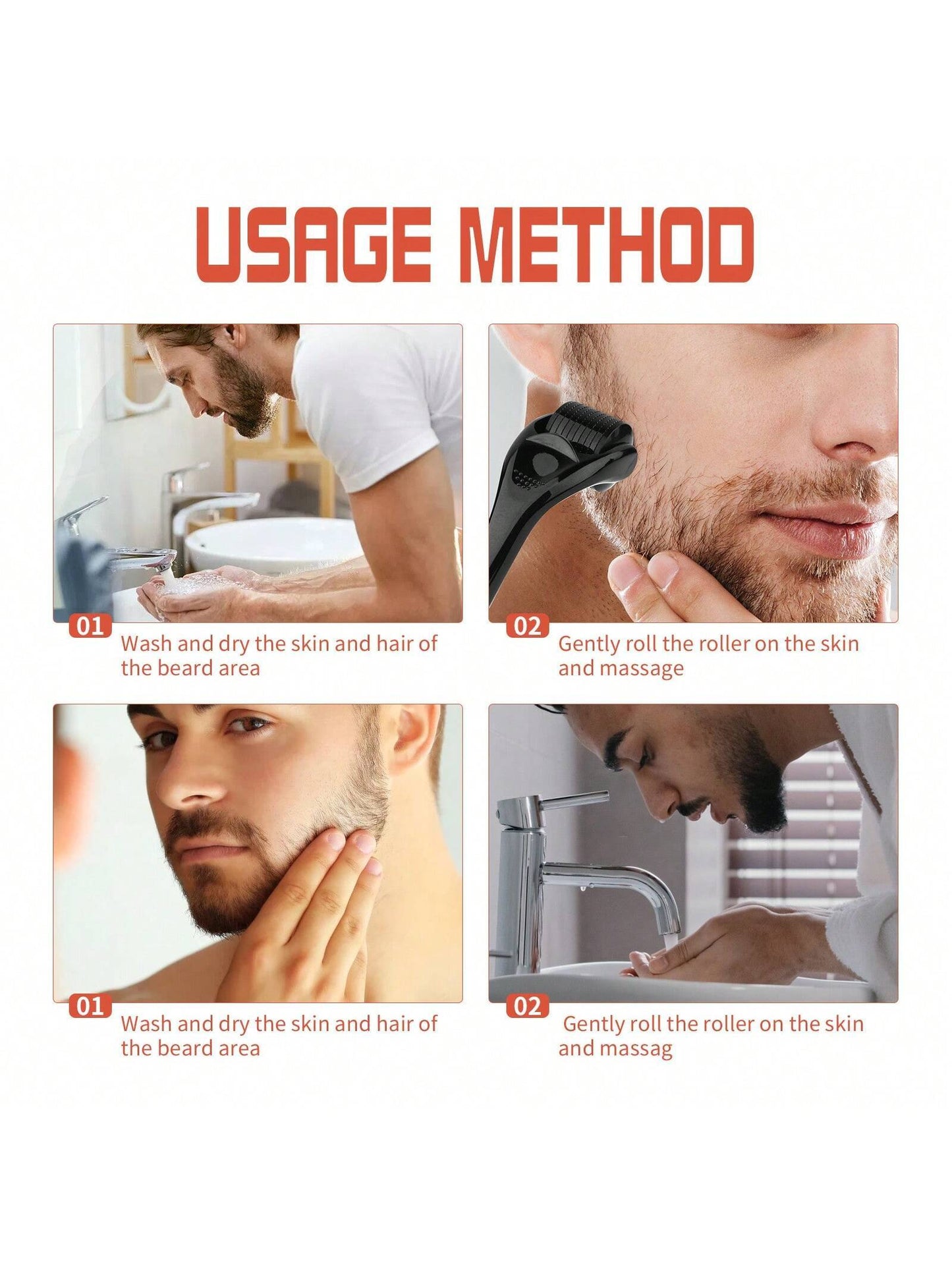 USAGE METHOD

01
Wash and dry the skin and hair of the beard area

02
Gently roll the roller on the skin and massage

01
Wash and dry the skin and hair of the beard area

02
Gently roll the roller on the skin and massag